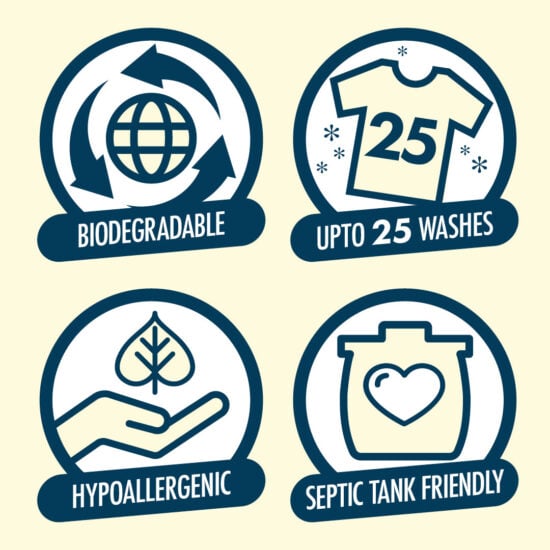 BIODEGRADABLE

25

UPTO 25 WASHES

HYPOALLERGENIC

SEPTIC TANK FRIENDLY