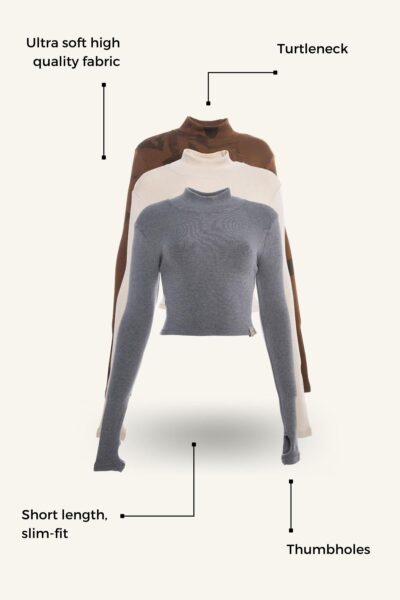 Ultra soft high quality fabric

Turtleneck

Short length, slim-fit

Thumbholes