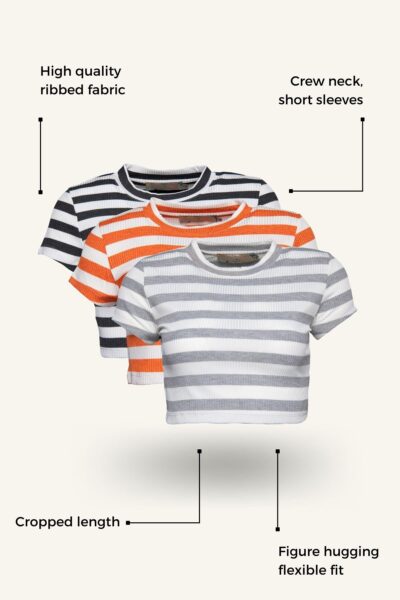 High quality ribbed fabric

Crew neck, short sleeves

Cropped length

Figure hugging flexible fit