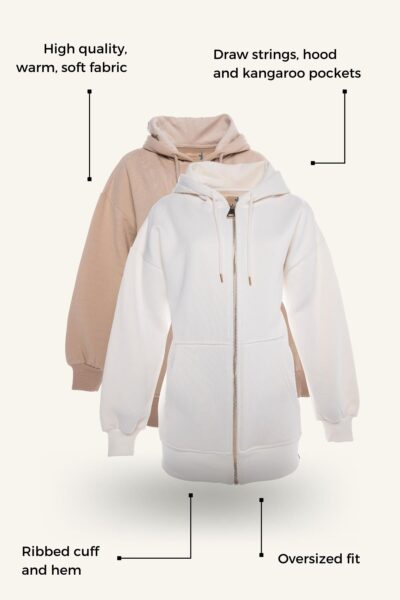 High quality, warm, soft fabric

Draw strings, hood and kangaroo pockets

Ribbed cuff and hem

Oversized fit